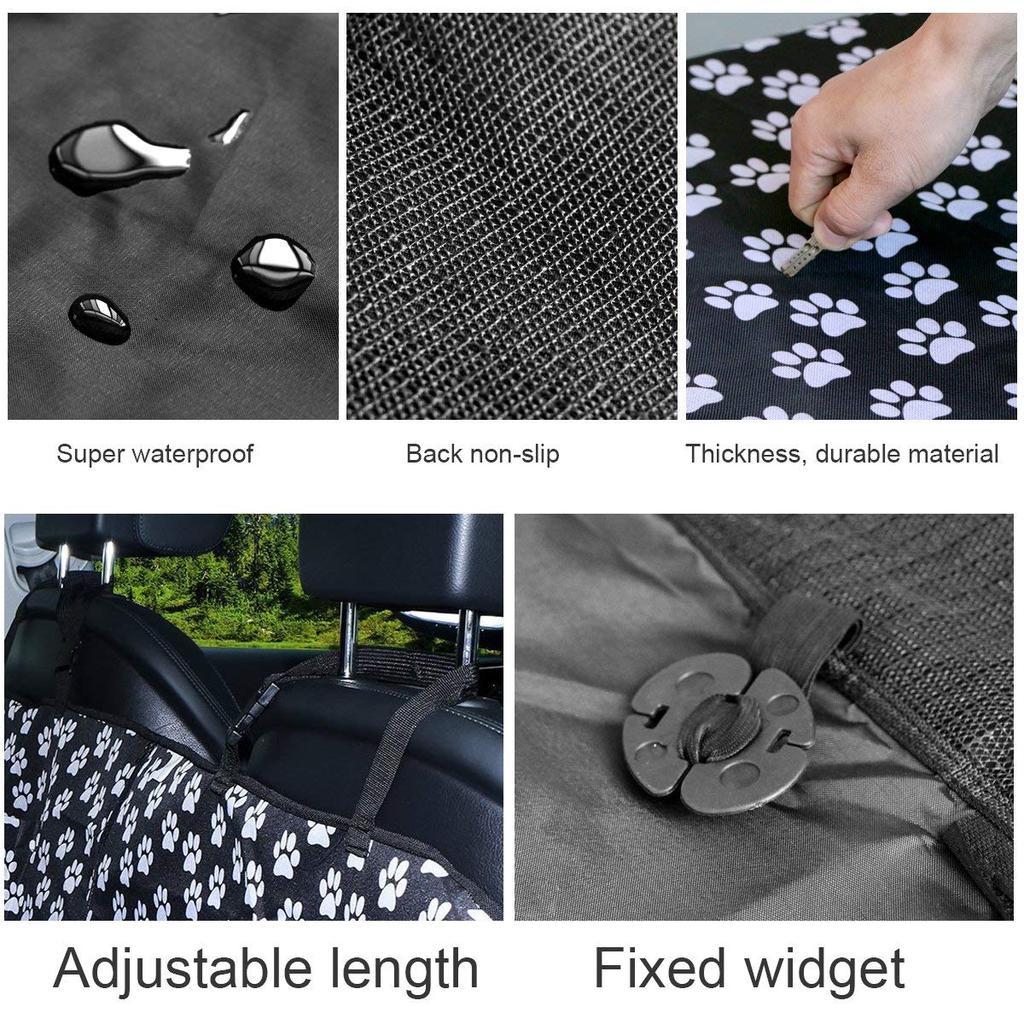 Super waterproof

Back non-slip

Thickness, durable material

Adjustable length

Fixed widget